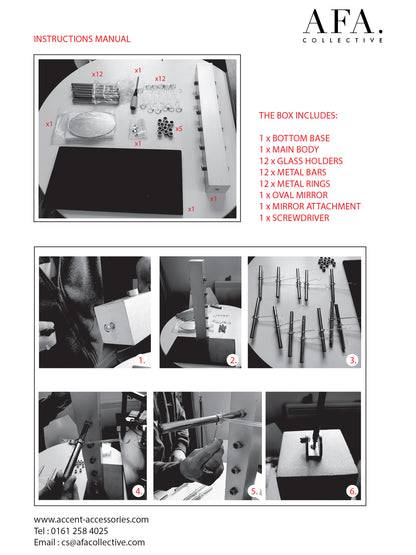 AFA.
COLLECTIVE

INSTRUCTIONS MANUAL

x12
x1
x12
x1
x5
x1
x1
x1

THE BOX INCLUDES:

1 x BOTTOM BASE
1 x MAIN BODY
12 x GLASS HOLDERS
12 x METAL BARS
12 x METAL RINGS
1 x OVAL MIRROR
1 x MIRROR ATTACHMENT
1 x SCREWDRIVER

1.
2.
3.
4.
5.
6.

www.accent-accessories.com
Tel : 0161 258 4025
Email : cs@afacollective.com