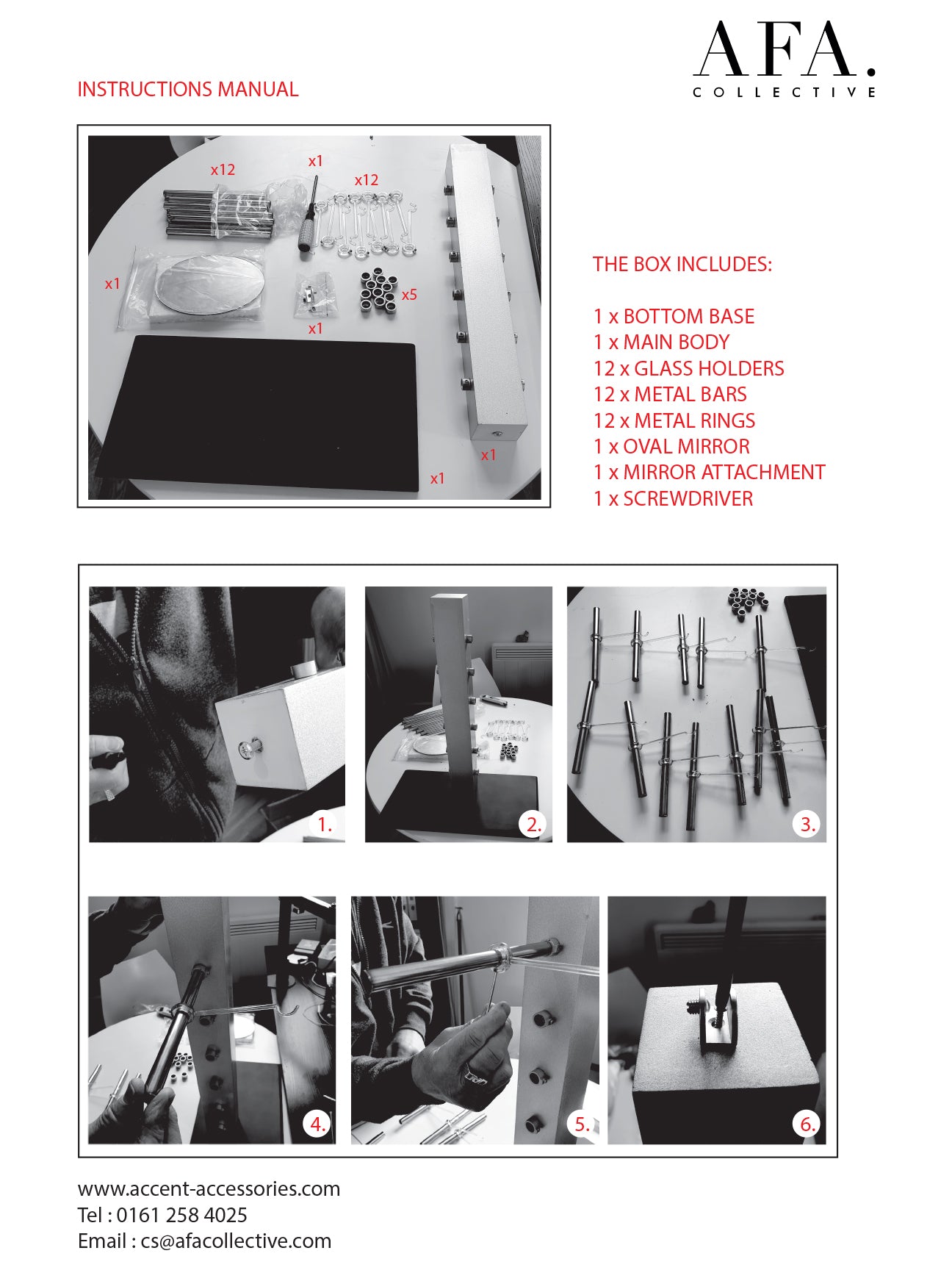 AFA.
COLLECTIVE

INSTRUCTIONS MANUAL

x12
x1
x12
x1
x1
x5
x1
x1

THE BOX INCLUDES:

1 x BOTTOM BASE
1 x MAIN BODY
12 x GLASS HOLDERS
12 x METAL BARS
12 x METAL RINGS
1 x OVAL MIRROR
1 x MIRROR ATTACHMENT
1 x SCREWDRIVER

1.
2.
3.
4.
5.
6.

www.accent-accessories.com
Tel : 0161 258 4025
Email : cs@afacollective.com